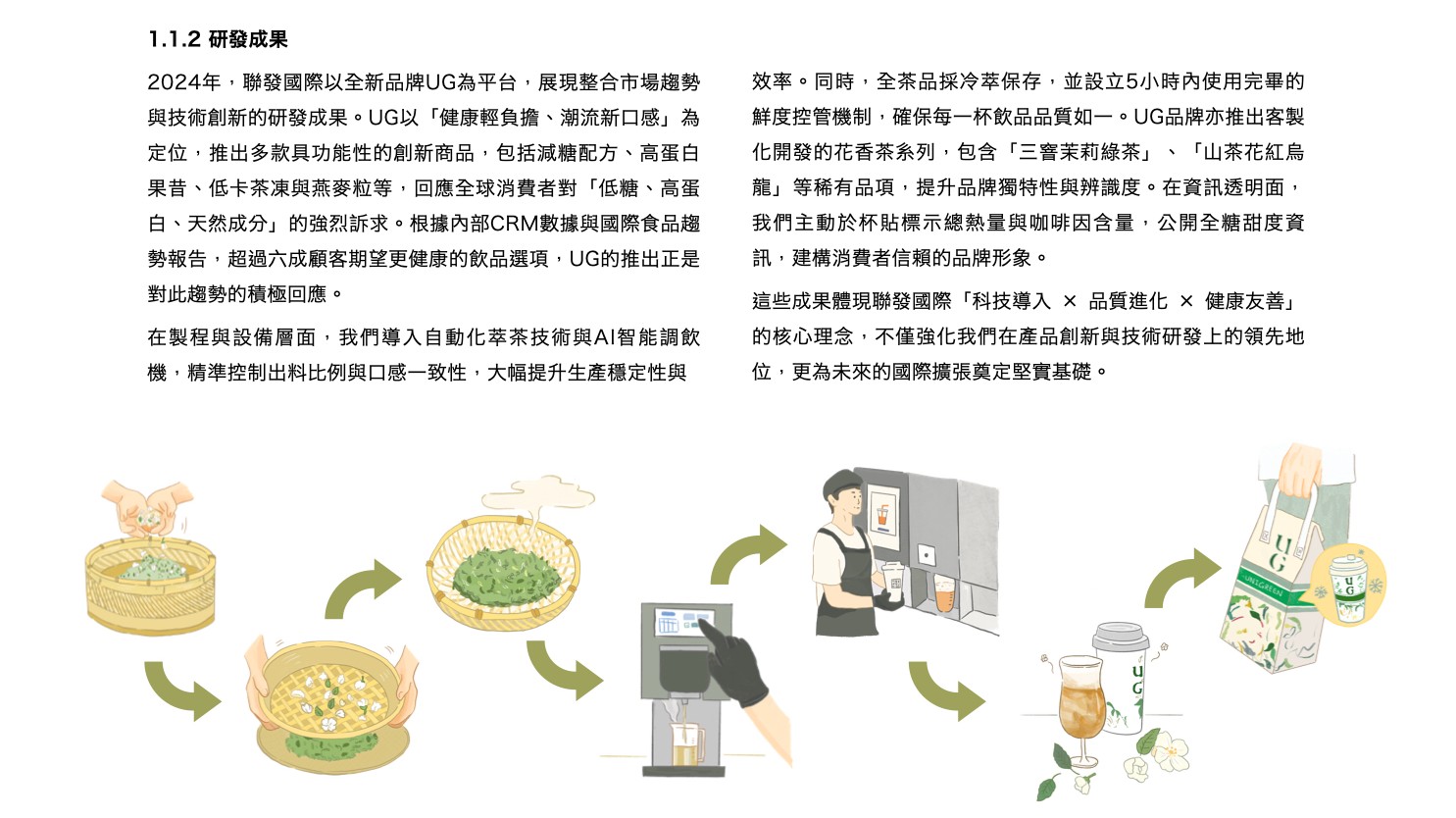 1.1.2 研發成果

2024年，聯發國際以全新品牌UG為平台，展現整合市場趨勢與技術創新的研發成果。UG以「健康輕負擔、潮流新口感」為定位，推出多款具功能性的創新商品，包括減糖配方、高蛋白果昔、低卡茶凍與燕麥粒等，回應全球消費者對「低糖、高蛋白、天然成分」的強烈訴求。根據內部CRM數據與國際食品趨勢報告，超過六成顧客期望更健康的飲品選項，UG的推出正是對此趨勢的積極回應。

在製程與設備層面，我們導入自動化萃茶技術與AI智能調飲機，精準控制出料比例與口感一致性，大幅提升生產穩定性與效率。同時，全茶品採冷萃保存，並設立5小時內使用完畢的鮮度控管機制，確保每一杯飲品品質如一。UG品牌亦推出客製化開發的花香茶系列，包含「三窨茉莉綠茶」、「山茶花紅烏龍」等稀有品項，提升品牌獨特性與辨識度。在資訊透明面，我們主動於杯貼標示總熱量與咖啡因含量，公開全糖甜度資訊，建構消費者信賴的品牌形象。

這些成果體現聯發國際「科技導入 × 品質進化 × 健康友善」的核心理念，不僅強化我們在產品創新與技術研發上的領先地位，更為未來的國際擴張奠定堅實基礎。

UG
UNIGREEN
UG
UG